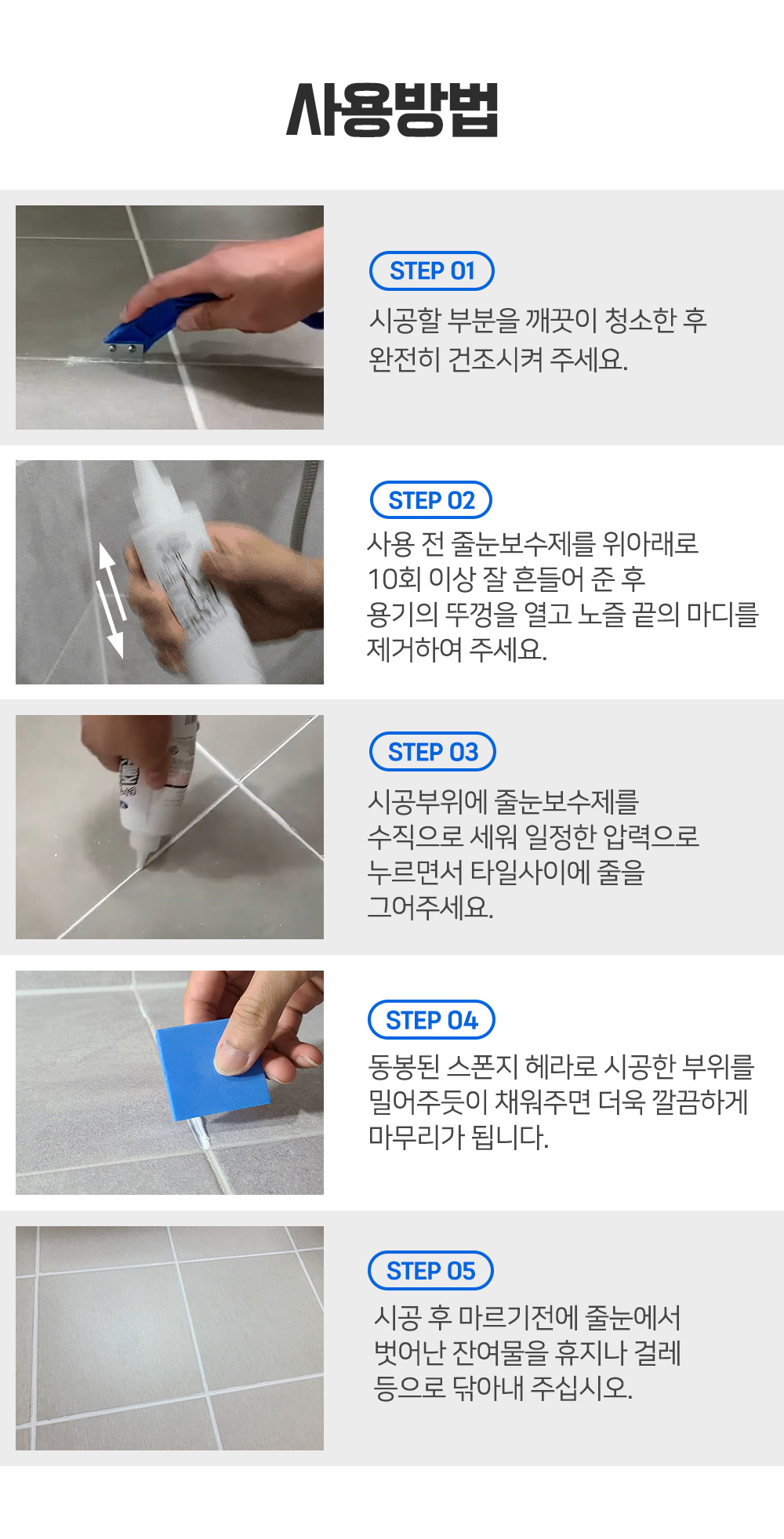 사용방법

STEP 01

시공할 부분을 깨끗이 청소한 후 완전히 건조시켜 주세요.

STEP 02

사용 전 줄눈보수제를 위아래로 10회 이상 잘 흔들어 준 후 용기의 뚜껑을 열고 노즐 끝의 마디를 제거하여 주세요.

STEP 03

시공부위에 줄눈보수제를 수직으로 세워 일정한 압력으로 누르면서 타일사이에 줄을 그어주세요.

STEP 04

동봉된 스폰지 헤라로 시공한 부위를 밀어주듯이 채워주면 더욱 깔끔하게 마무리가 됩니다.

STEP 05

시공 후 마르기전에 줄눈에서 벗어난 잔여물을 휴지나 걸레 등으로 닦아내 주십시오.