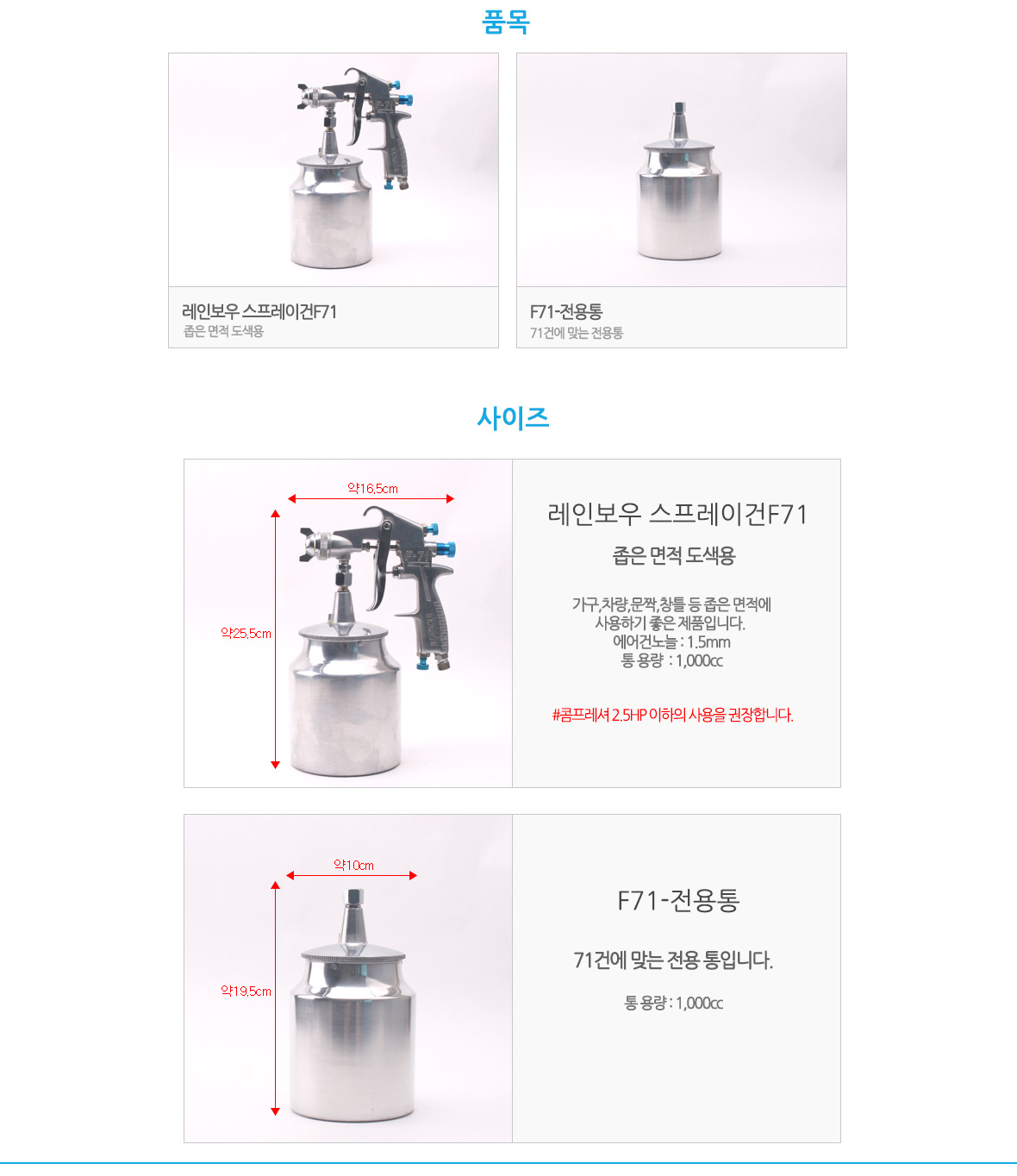 품목

레인보우 스프레이건F71
좁은 면적 도색용

F71-전용통
71건에 맞는 전용통

사이즈

약16.5cm
약25.5cm

레인보우 스프레이건F71

좁은 면적 도색용

가구,차량,문짝,창틀 등 좁은 면적에 사용하기 좋은 제품입니다.
에어건노늘 : 1.5mm
통 용량 : 1,000cc

#콤프레셔 2.5HP 이하의 사용을 권장합니다.

약10cm
약19.5cm

F71-전용통

71건에 맞는 전용 통입니다.

통 용량 : 1,000cc