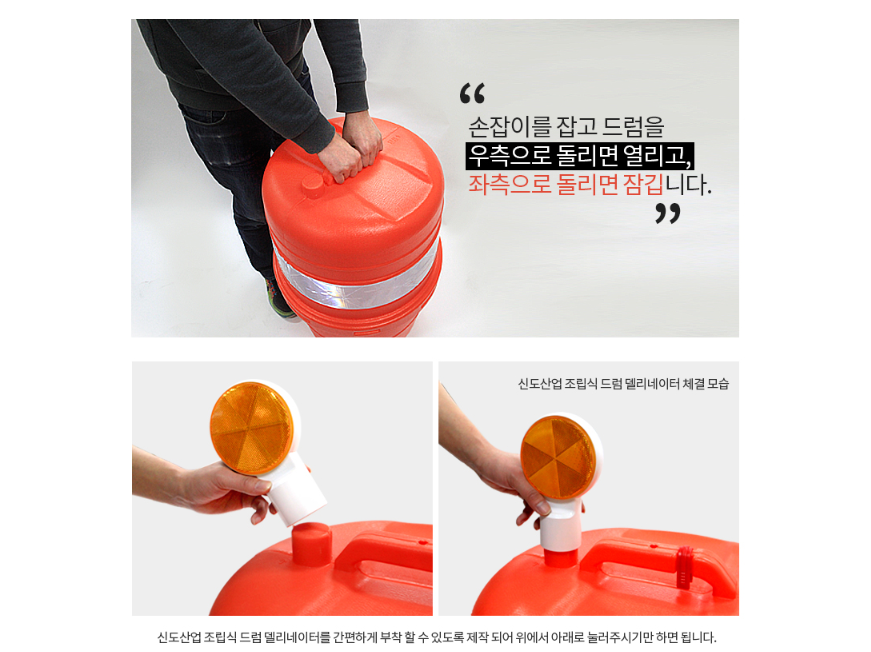 “
손잡이를 잡고 드럼을
우측으로 돌리면 열리고,
좌측으로 돌리면 잠깁니다.
”

신도산업 조립식 드럼 델리네이터 체결 모습

신도산업 조립식 드럼 델리네이터를 간편하게 부착 할 수 있도록 제작 되어 위에서 아래로 눌러주시기만 하면 됩니다.