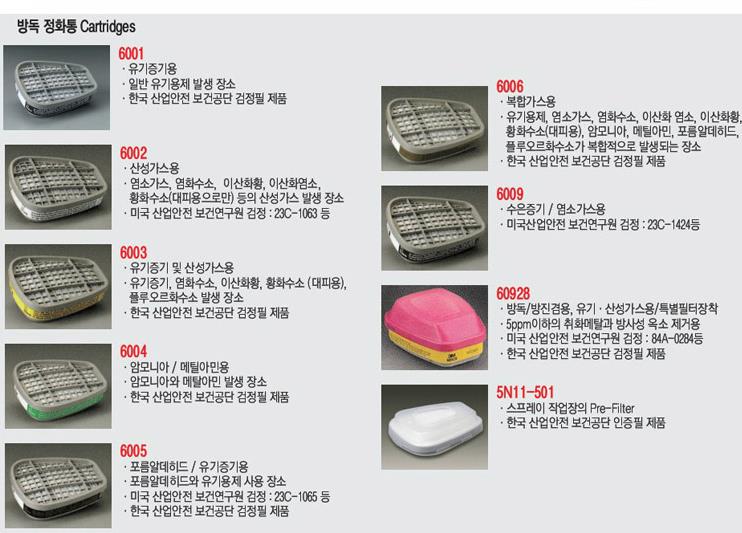 방독 정화통 Cartridges

6001
· 유기증기용
· 일반 유기용제 발생 장소
· 한국 산업안전 보건공단 검정필 제품

6002
· 산성가스용
· 염소가스, 염화수소, 이산화황, 이산화염소, 황화수소(대피용으로만) 등의 산성가스 발생 장소
· 미국 산업안전 보건연구원 검정 : 23C-1063 등

6003
· 유기증기 및 산성가스용
· 유기증기, 염화수소, 이산화황, 황화수소 (대피용), 플루오르화수소 발생 장소
· 한국 산업안전 보건공단 검정필 제품

6004
· 암모니아 / 메틸아민용
· 암모니아와 메틸아민 발생 장소
· 한국 산업안전 보건공단 검정필 제품

6005
· 포름알데히드 / 유기증기용
· 포름알데히드와 유기용제 사용 장소
· 미국 산업안전 보건연구원 검정 : 23C-1065 등
· 한국 산업안전 보건공단 검정필 제품

6006
· 복합가스용
· 유기용제, 염소가스, 염화수소, 이산화 염소, 이산화황, 황화수소(대피용), 암모니아, 메틸아민, 포름알데히드, 플루오르화수소가 복합적으로 발생되는 장소
· 한국 산업안전 보건공단 검정필 제품

6009
· 수은증기 / 염소가스용
· 미국산업안전 보건연구원 검정 : 23C-1424등

60928
· 방독/방진겸용, 유기 · 산성가스용/특별필터장착
· 5ppm이하의 취화메탈과 방사성 옥소 제거용
· 미국 산업안전 보건연구원 검정 : 84A-0284등
· 한국 산업안전 보건공단 검정필 제품

5N11-501
· 스프레이 작업장의 Pre-Filter
· 한국 산업안전 보건공단 인증필 제품