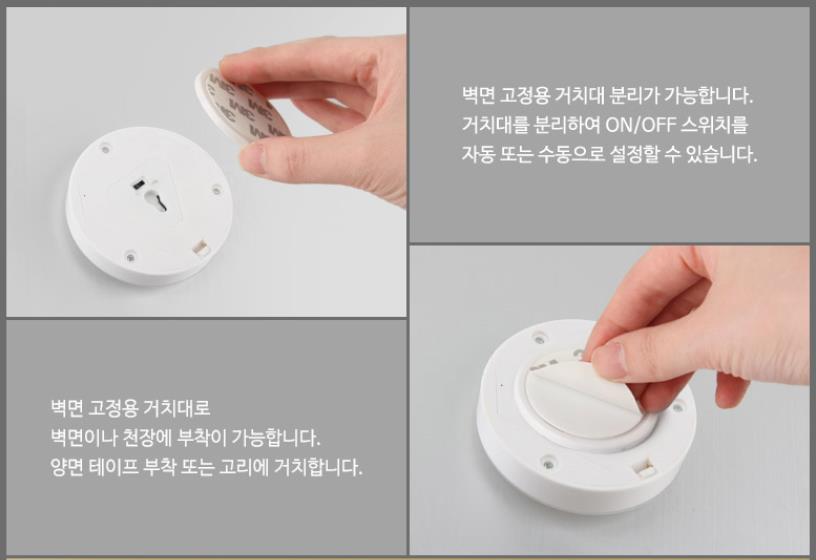 벽면 고정용 거치대 분리가 가능합니다.
거치대를 분리하여 ON/OFF 스위치를
자동 또는 수동으로 설정할 수 있습니다.

벽면 고정용 거치대로
벽면이나 천장에 부착이 가능합니다.
양면 테이프 부착 또는 고리에 거치합니다.