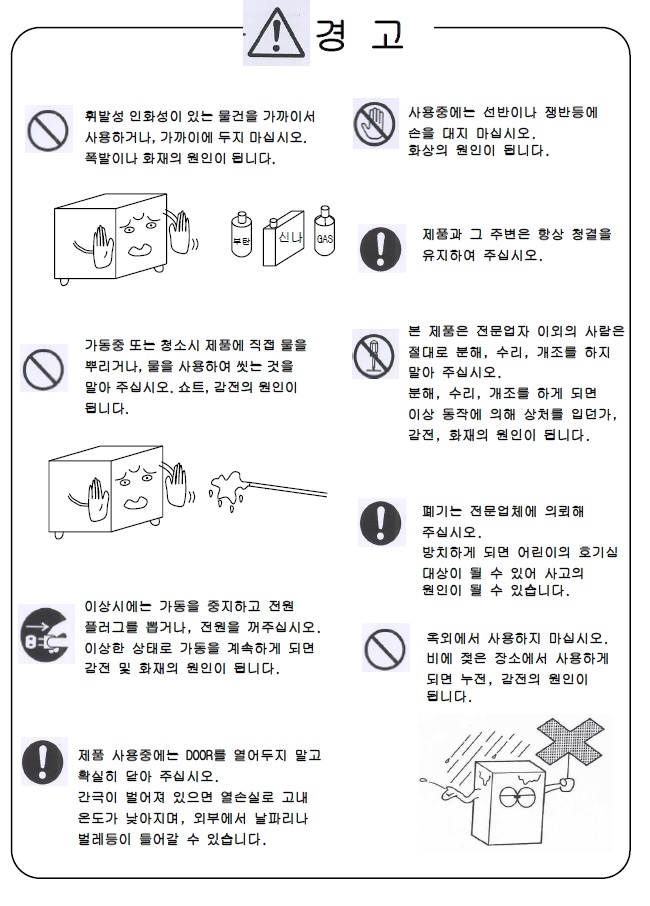 경 고

휘발성 인화성이 있는 물건을 가까이서 사용하거나, 가까이에 두지 마십시오. 폭발이나 화재의 원인이 됩니다.

부탄 신나 GAS

가동중 또는 청소시 제품에 직접 물을 뿌리거나, 물을 사용하여 씻는 것을 말아 주십시오. 쇼트, 감전의 원인이 됩니다.

이상시에는 가동을 중지하고 전원 플러그를 뽑거나, 전원을 꺼주십시오. 이상한 상태로 가동을 계속하게 되면 감전 및 화재의 원인이 됩니다.

제품 사용중에는 DOOR를 열어두지 말고 확실히 닫아 주십시오. 간극이 벌어져 있으면 열손실로 고내 온도가 낮아지며, 외부에서 날파리나 벌레등이 들어갈 수 있습니다.

사용중에는 선반이나 쟁반등에 손을 대지 마십시오. 화상의 원인이 됩니다.

제품과 그 주변은 항상 청결을 유지하여 주십시오.

본 제품은 전문업자 이외의 사람은 절대로 분해, 수리, 개조를 하지 말아 주십시오. 분해, 수리, 개조를 하게 되면 이상 동작에 의해 상처를 입던가, 감전, 화재의 원인이 됩니다.

폐기는 전문업체에 의뢰해 주십시오. 방치하게 되면 어린이의 호기심 대상이 될 수 있어 사고의 원인이 될 수 있습니다.

옥외에서 사용하지 마십시오. 비에 젖은 장소에서 사용하게 되면 누전, 감전의 원인이 됩니다.